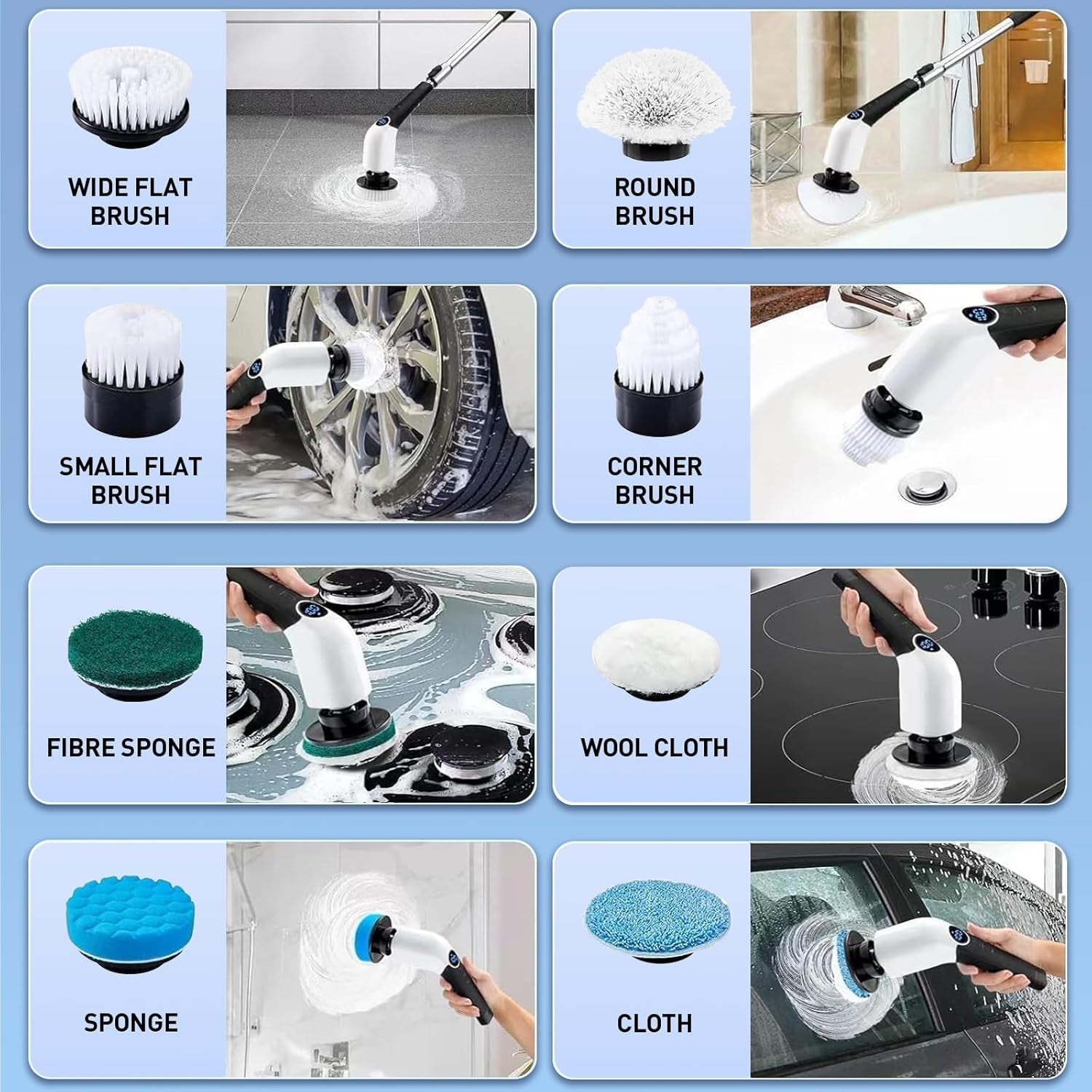 WIDE FLAT BRUSH

ROUND BRUSH

SMALL FLAT BRUSH

CORNER BRUSH

FIBRE SPONGE

WOOL CLOTH

SPONGE

CLOTH