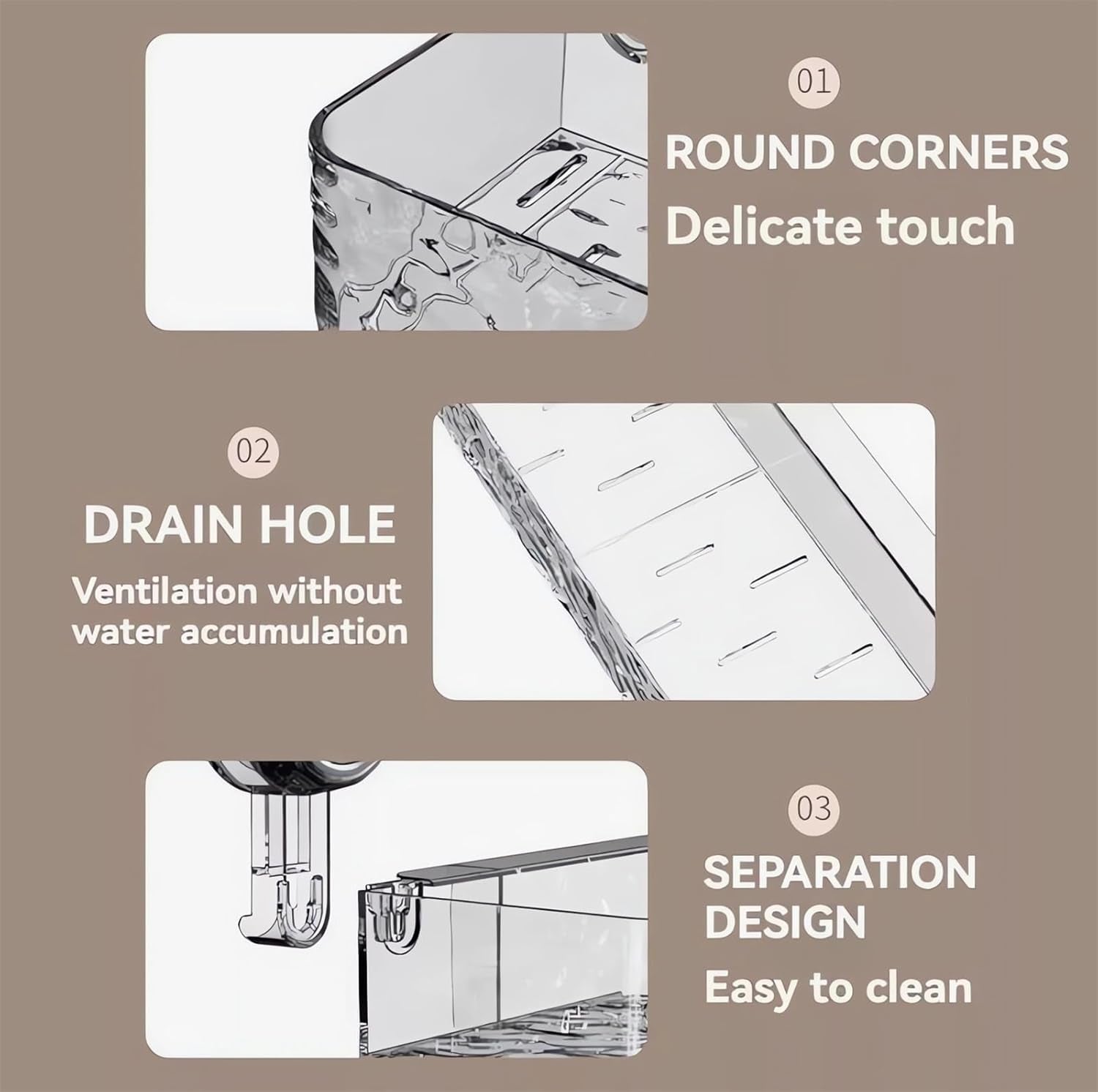 01

ROUND CORNERS

Delicate touch

02

DRAIN HOLE

Ventilation without water accumulation

03

SEPARATION DESIGN

Easy to clean