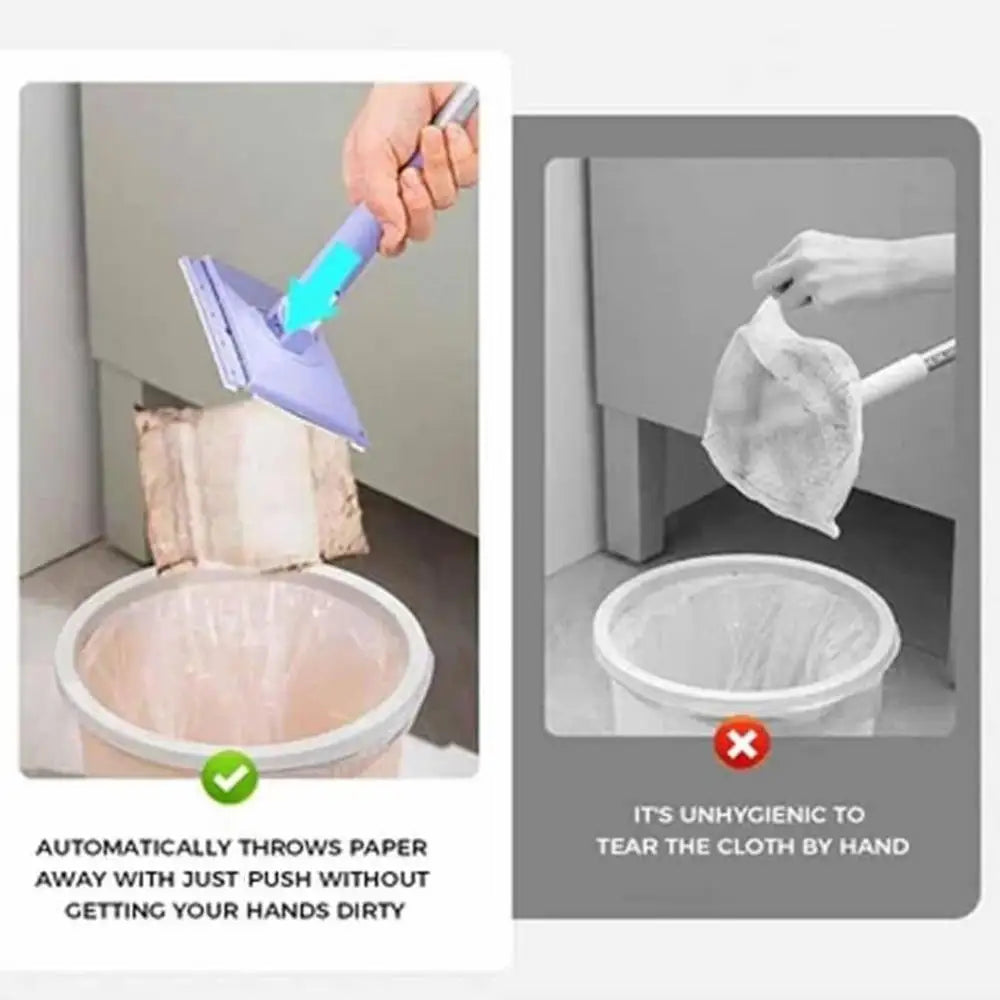 AUTOMATICALLY THROWS PAPER AWAY WITH JUST PUSH WITHOUT GETTING YOUR HANDS DIRTY

IT'S UNHYGIENIC TO TEAR THE CLOTH BY HAND