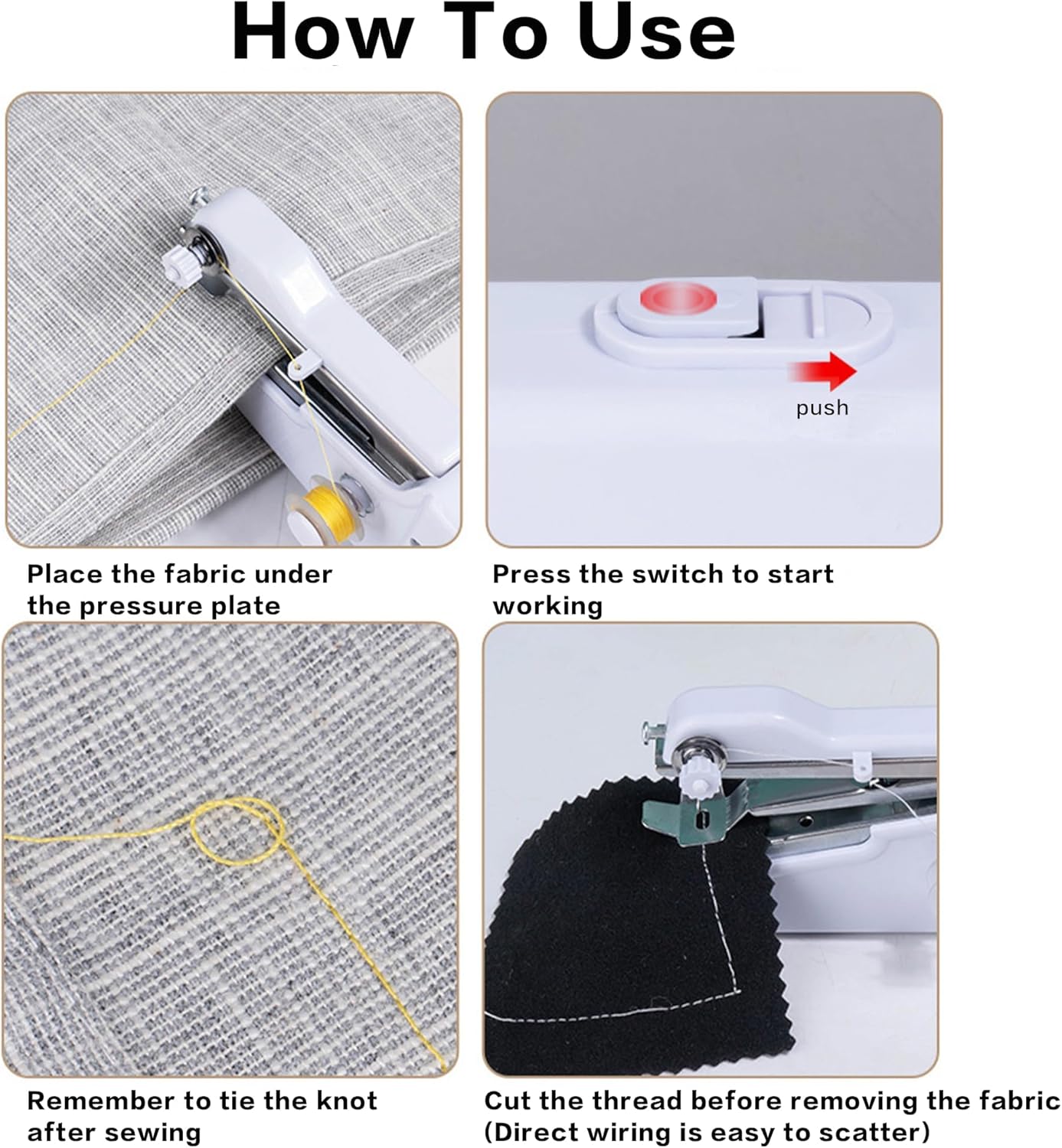 How To Use

Place the fabric under the pressure plate

push

Press the switch to start working

Remember to tie the knot after sewing

Cut the thread before removing the fabric (Direct wiring is easy to scatter)