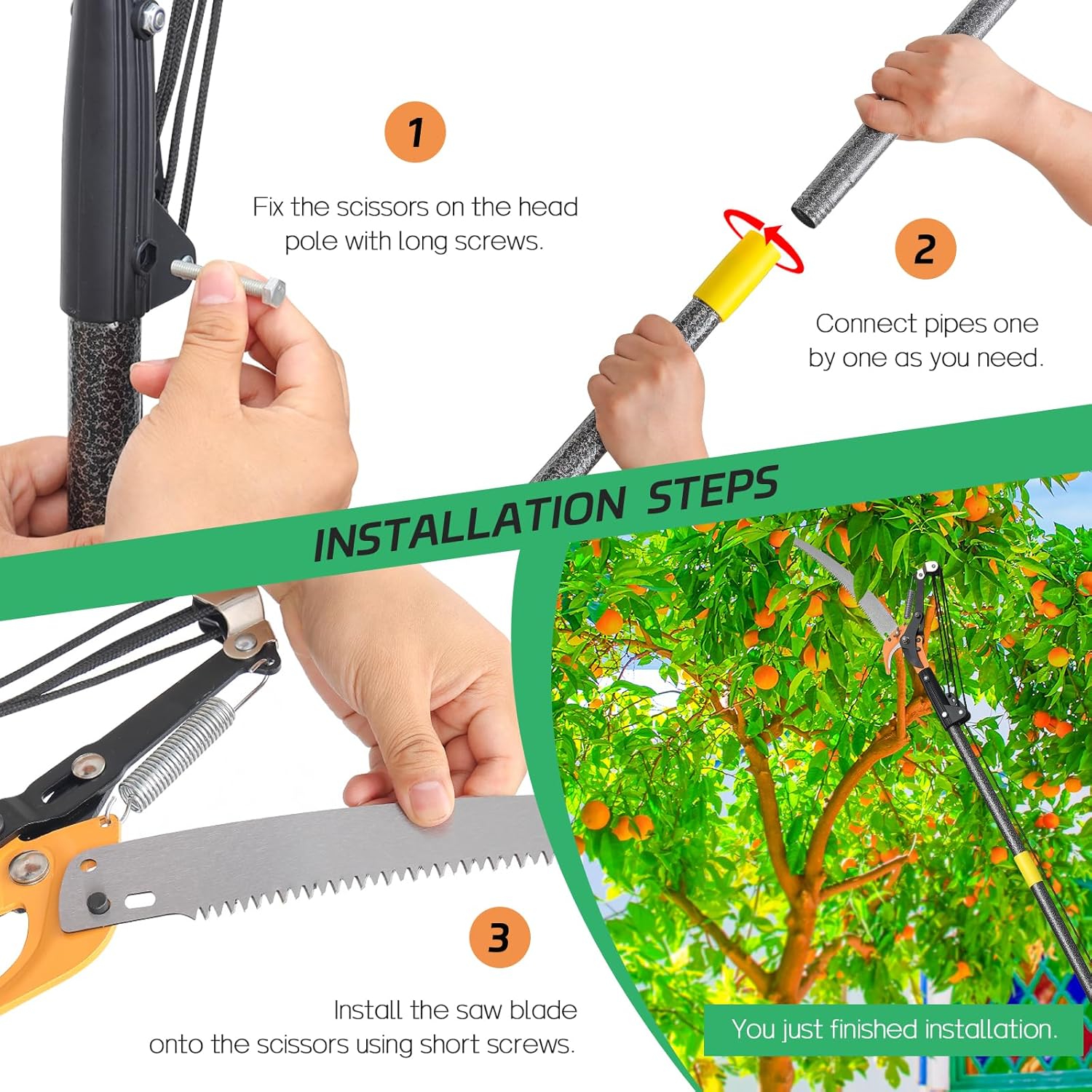 1

Fix the scissors on the head pole with long screws.

2

Connect pipes one by one as you need.

INSTALLATION STEPS

3

Install the saw blade onto the scissors using short screws.

You just finished installation.