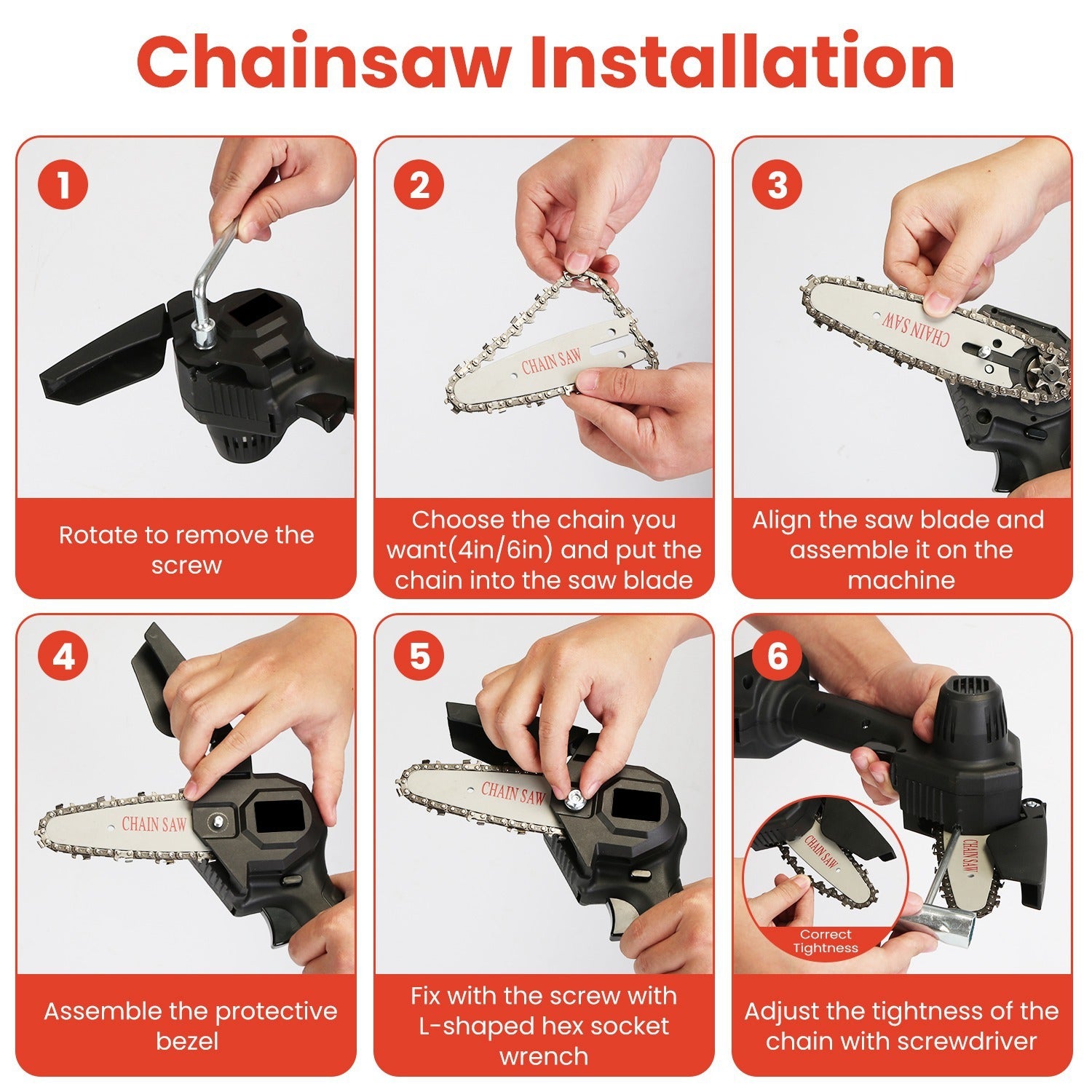 Chainsaw Installation

1

Rotate to remove the screw

2

CHAIN SAW

Choose the chain you want(4in/6in) and put the chain into the saw blade

3

CHAIN SAW

Align the saw blade and assemble it on the machine

4

CHAIN SAW

Assemble the protective bezel

5

CHAIN SAW

Fix with the screw with L-shaped hex socket wrench

6

CHAIN SAW

CHAIN SAW

Correct Tightness

Adjust the tightness of the chain with screwdriver