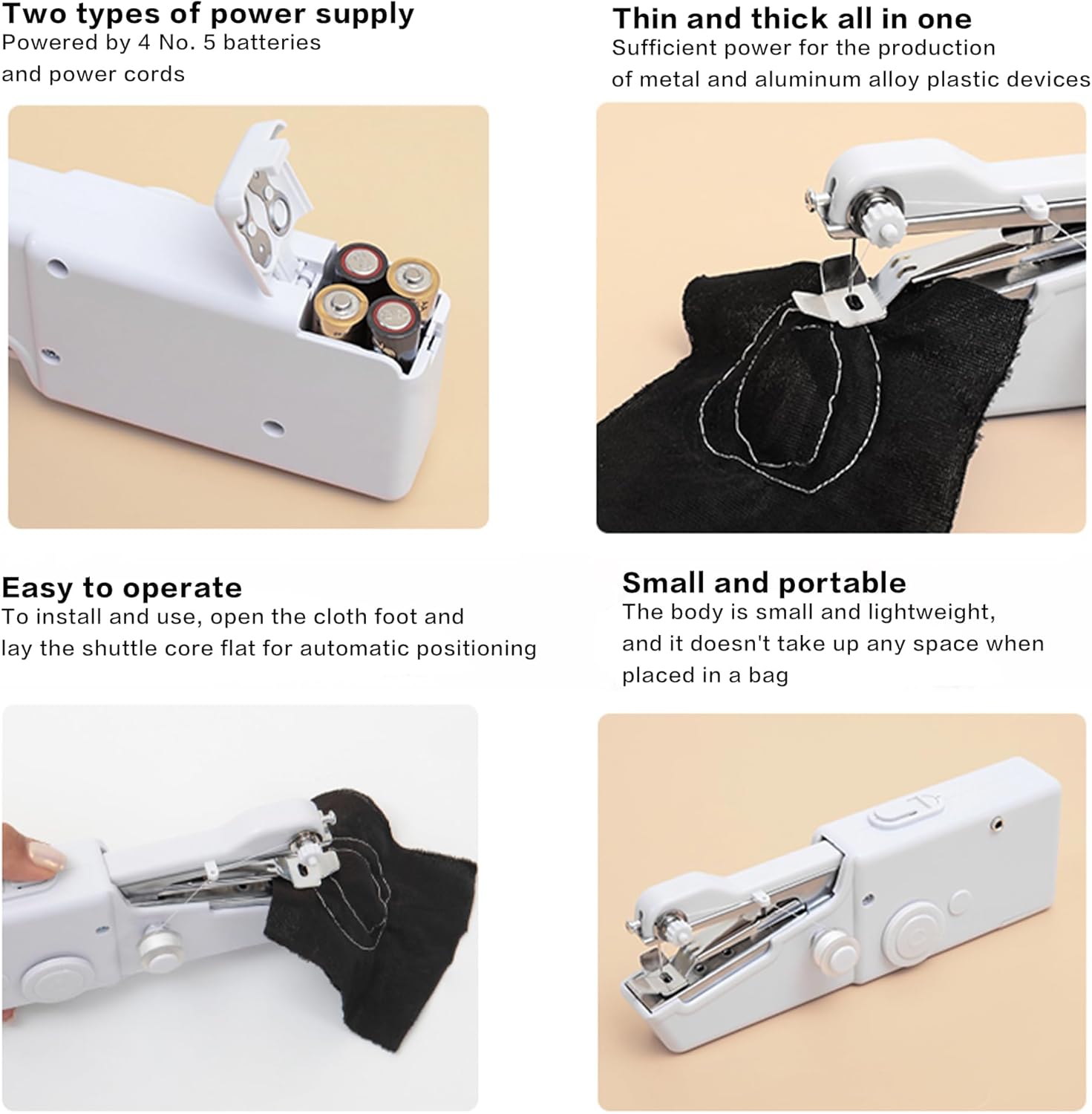 Two types of power supply
Powered by 4 No. 5 batteries and power cords

Thin and thick all in one
Sufficient power for the production of metal and aluminum alloy plastic devices

Easy to operate
To install and use, open the cloth foot and lay the shuttle core flat for automatic positioning

Small and portable
The body is small and lightweight, and it doesn't take up any space when placed in a bag