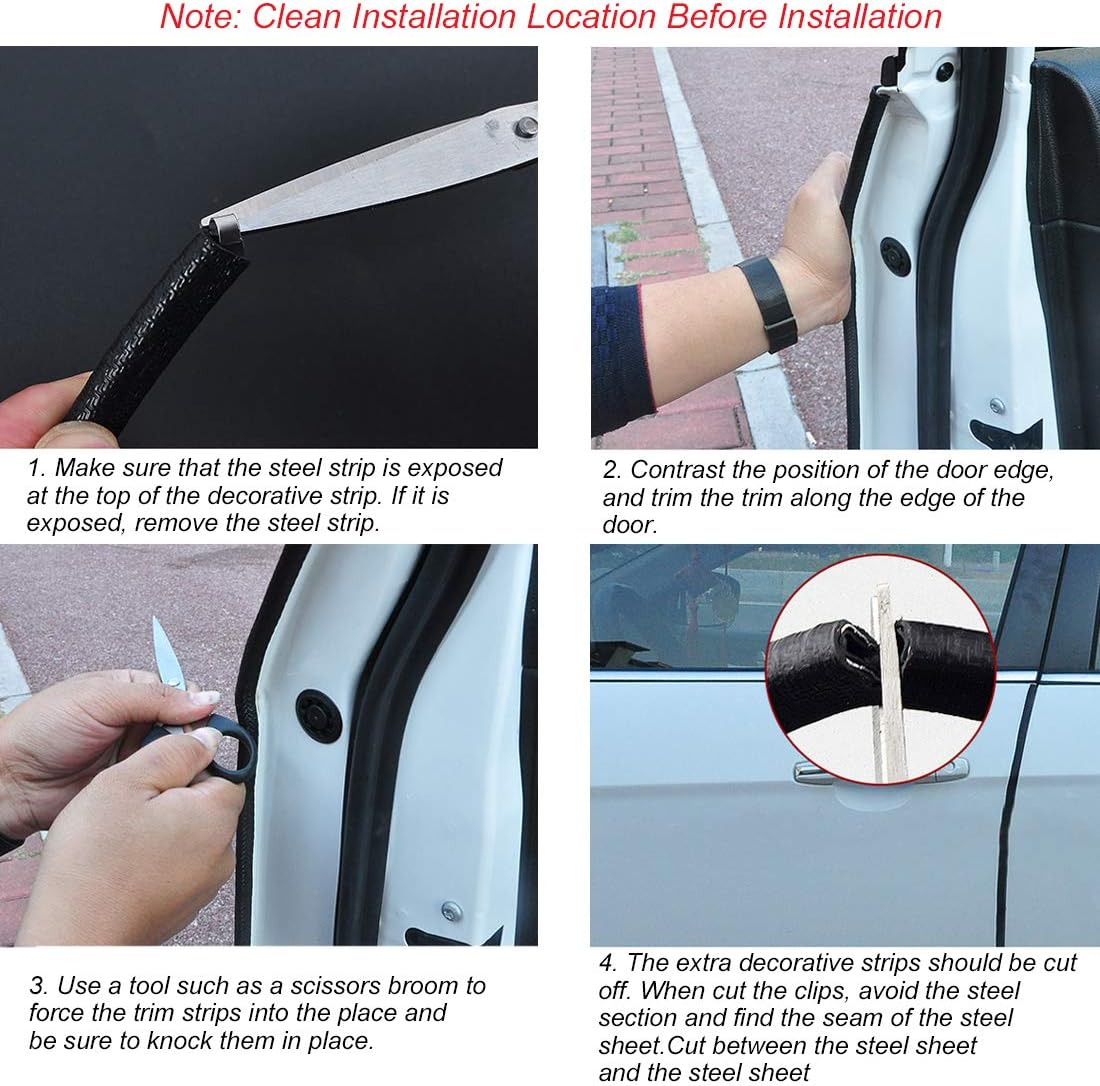 Note: Clean Installation Location Before Installation

1. Make sure that the steel strip is exposed at the top of the decorative strip. If it is exposed, remove the steel strip.

2. Contrast the position of the door edge, and trim the trim along the edge of the door.

3. Use a tool such as a scissors broom to force the trim strips into the place and be sure to knock them in place.

4. The extra decorative strips should be cut off. When cut the clips, avoid the steel section and find the seam of the steel sheet.Cut between the steel sheet and the steel sheet