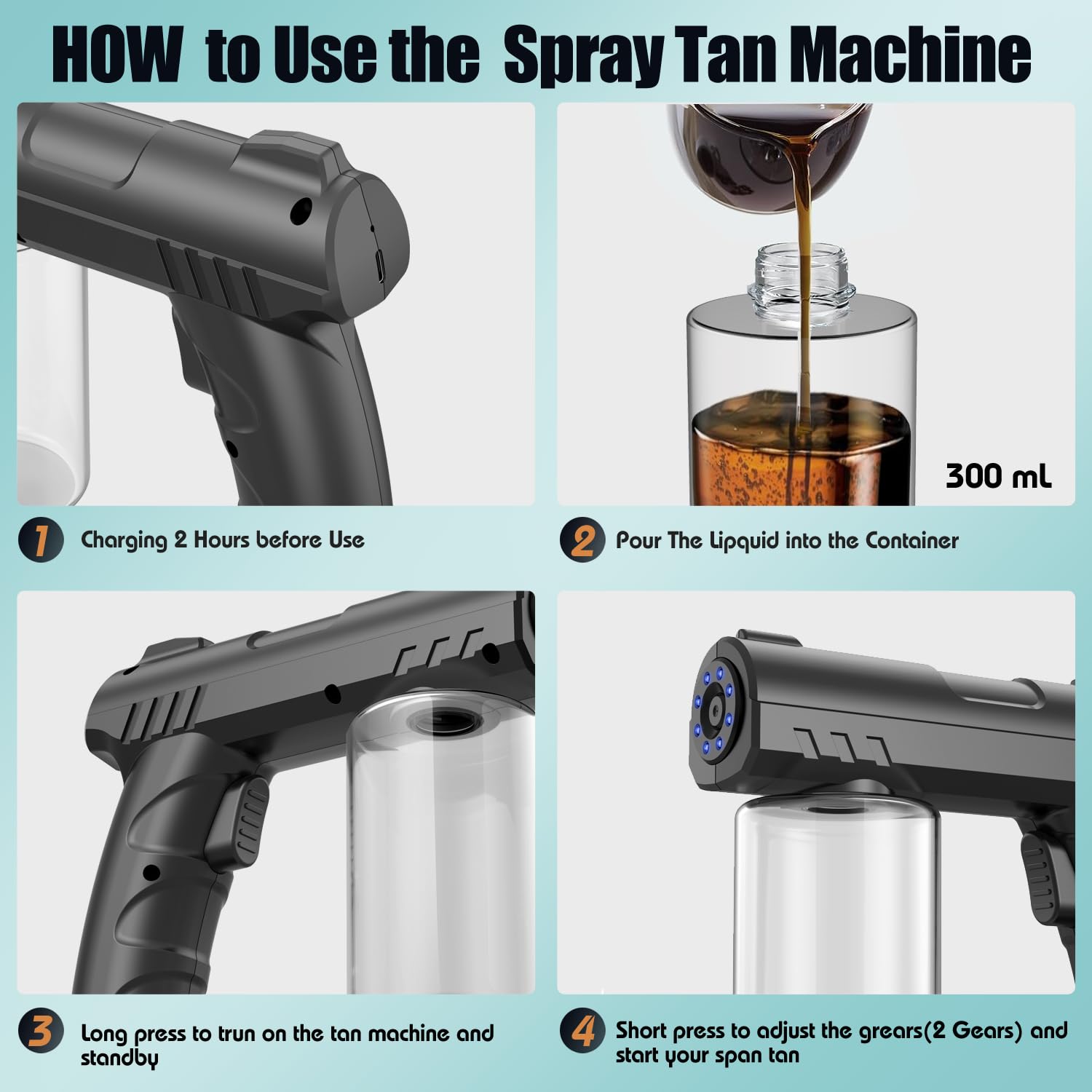 HOW to Use the Spray Tan Machine

300 mL

1 Charging 2 Hours before Use

2 Pour The Lipquid into the Container

3 Long press to trun on the tan machine and standby

4 Short press to adjust the grears(2 Gears) and start your span tan