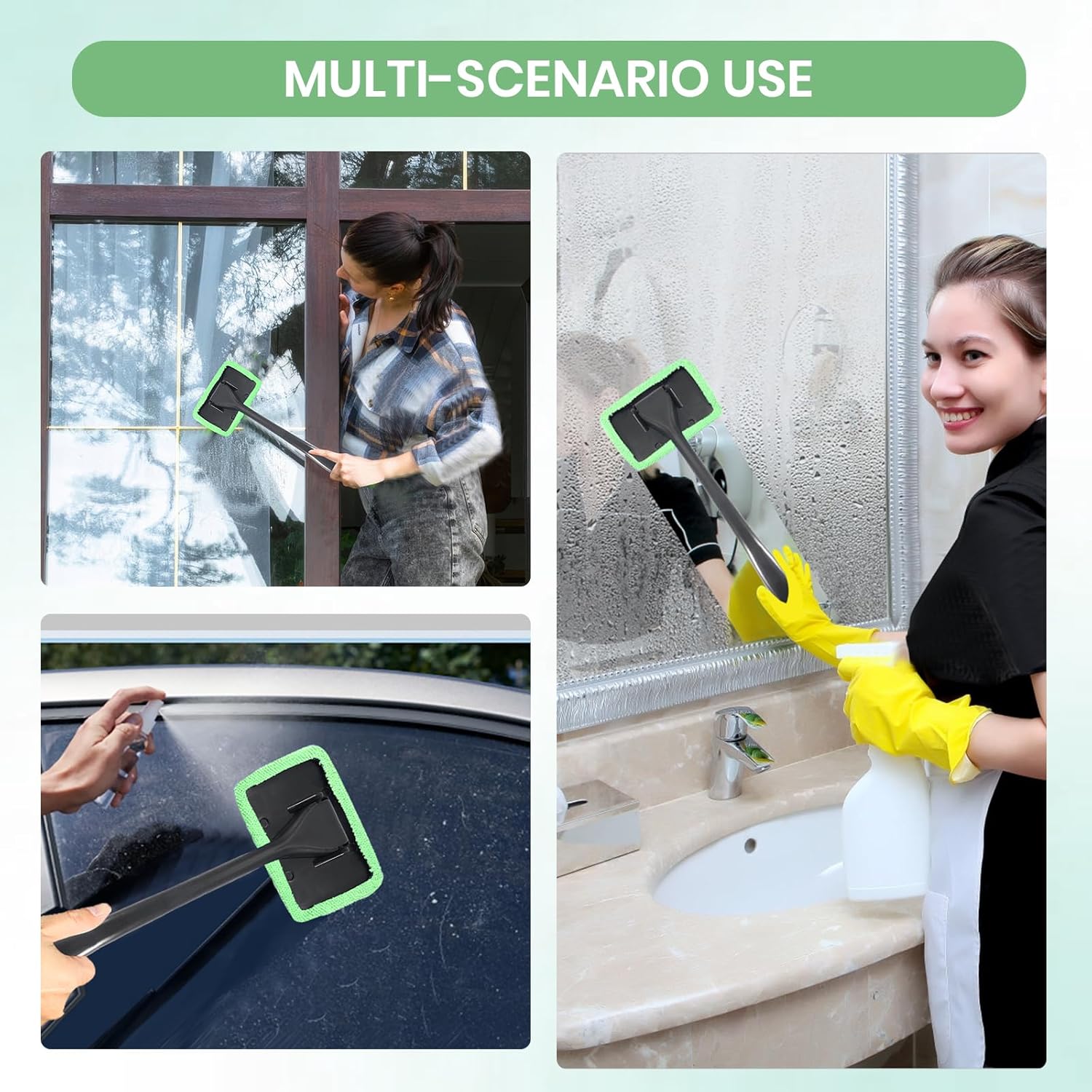 MULTI-SCENARIO USE