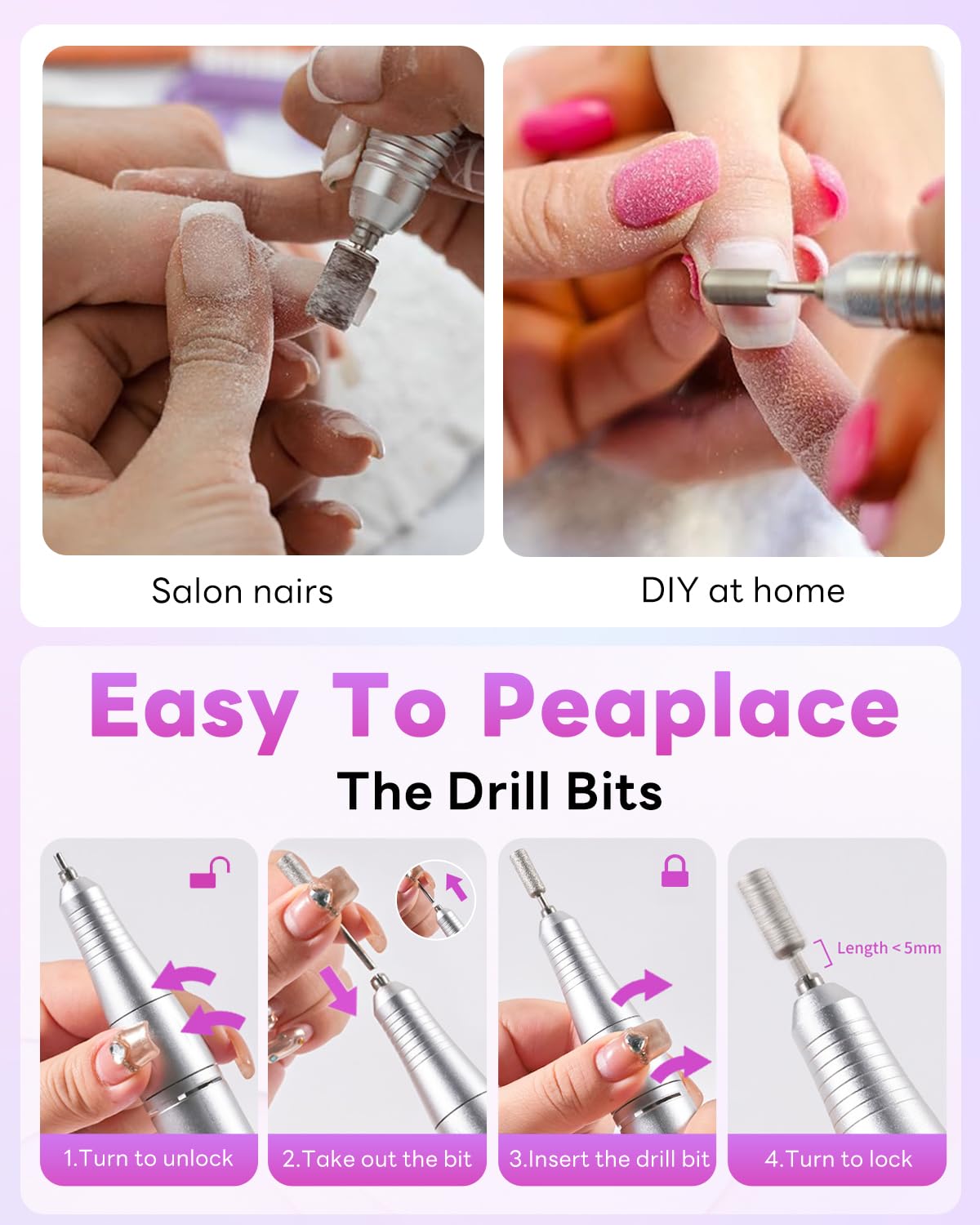 Salon nairs

DIY at home

Easy To Peaplace

The Drill Bits

Length < 5mm

1.Turn to unlock

2.Take out the bit

3.Insert the drill bit

4.Turn to lock