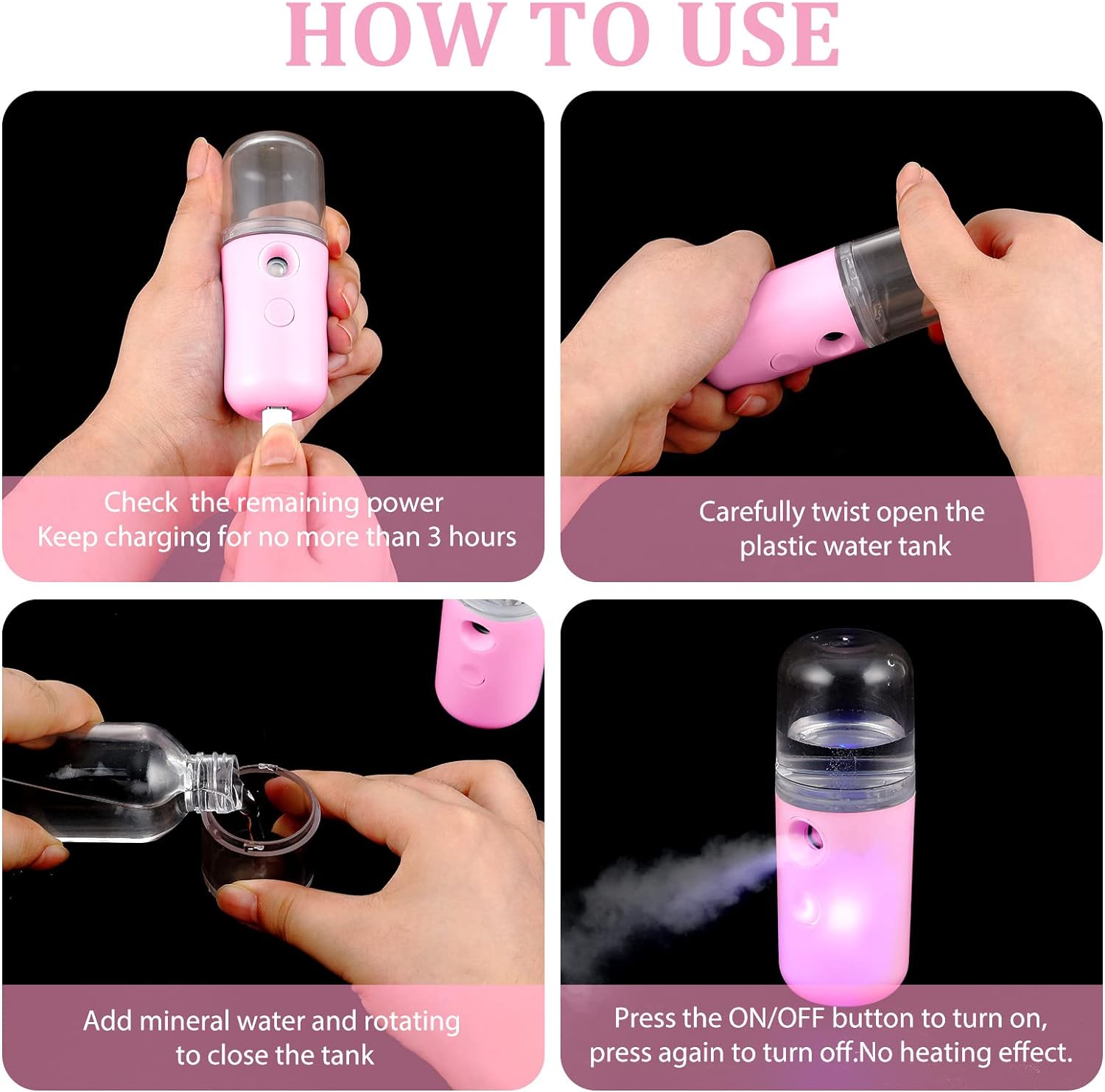 HOW TO USE

Check the remaining power
Keep charging for no more than 3 hours

Carefully twist open the plastic water tank

Add mineral water and rotating to close the tank

Press the ON/OFF button to turn on, press again to turn off.No heating effect.