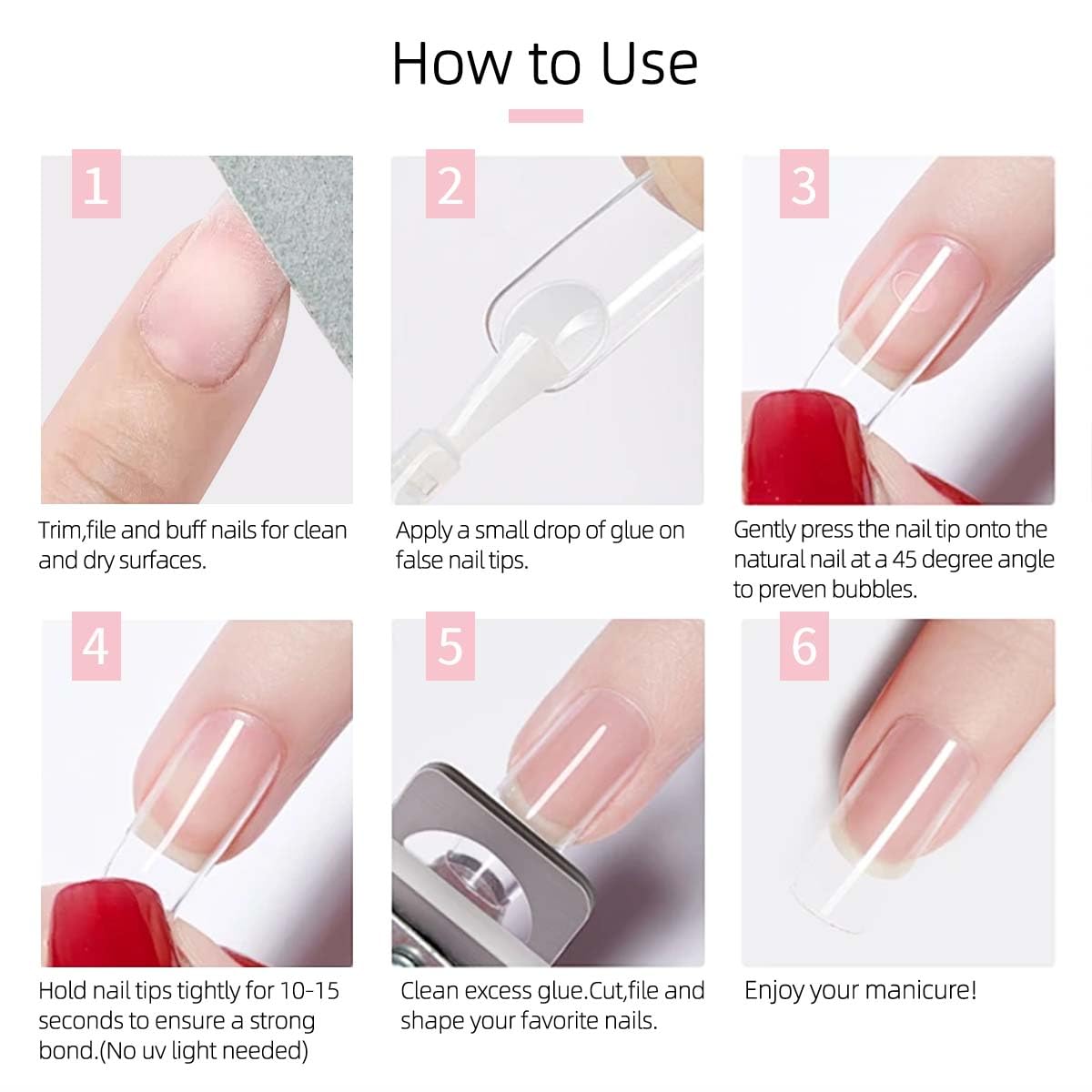 How to Use

1

Trim,file and buff nails for clean and dry surfaces.

2

Apply a small drop of glue on false nail tips.

3

Gently press the nail tip onto the natural nail at a 45 degree angle to preven bubbles.

4

Hold nail tips tightly for 10-15 seconds to ensure a strong bond.(No uv light needed)

5

Clean excess glue.Cut,file and shape your favorite nails.

6

Enjoy your manicure!