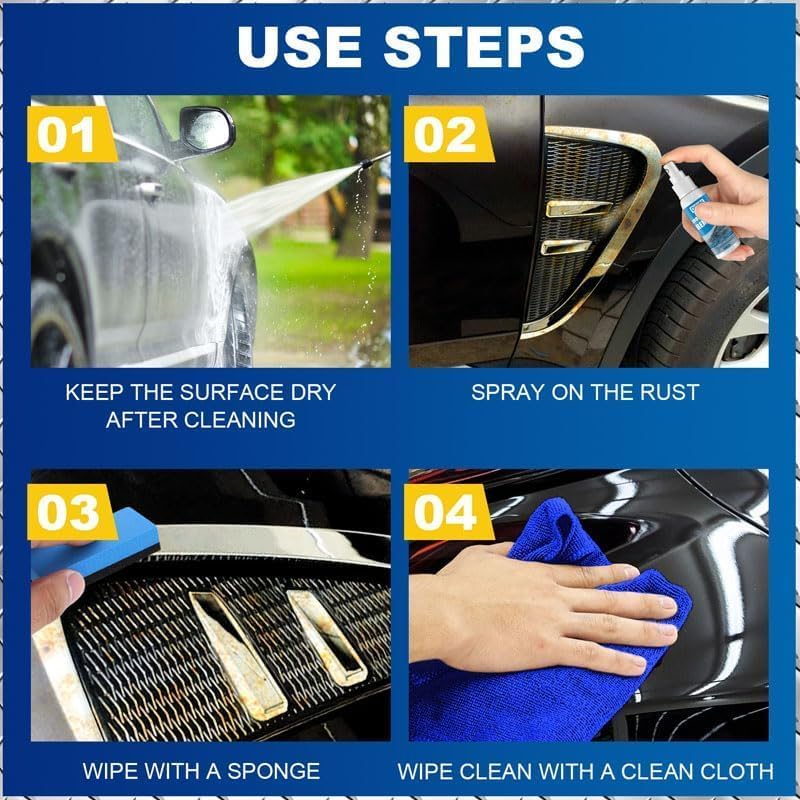 USE STEPS

01

KEEP THE SURFACE DRY AFTER CLEANING

02

SPRAY ON THE RUST

03

WIPE WITH A SPONGE

04

WIPE CLEAN WITH A CLEAN CLOTH